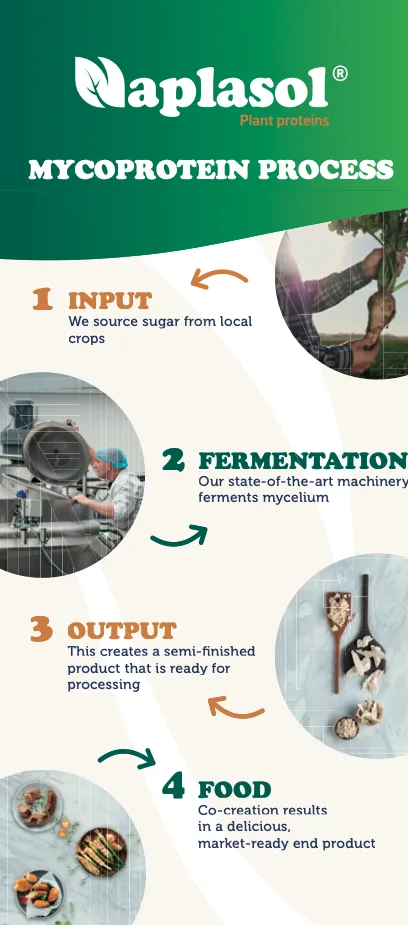 Naplasol®
Plant proteins

MYCOPROTEIN PROCESS

1 INPUT
We source sugar from local crops

2 FERMENTATION
Our state-of-the-art machinery ferments mycelium

3 OUTPUT
This creates a semi-finished product that is ready for processing

4 FOOD
Co-creation results in a delicious, market-ready end product